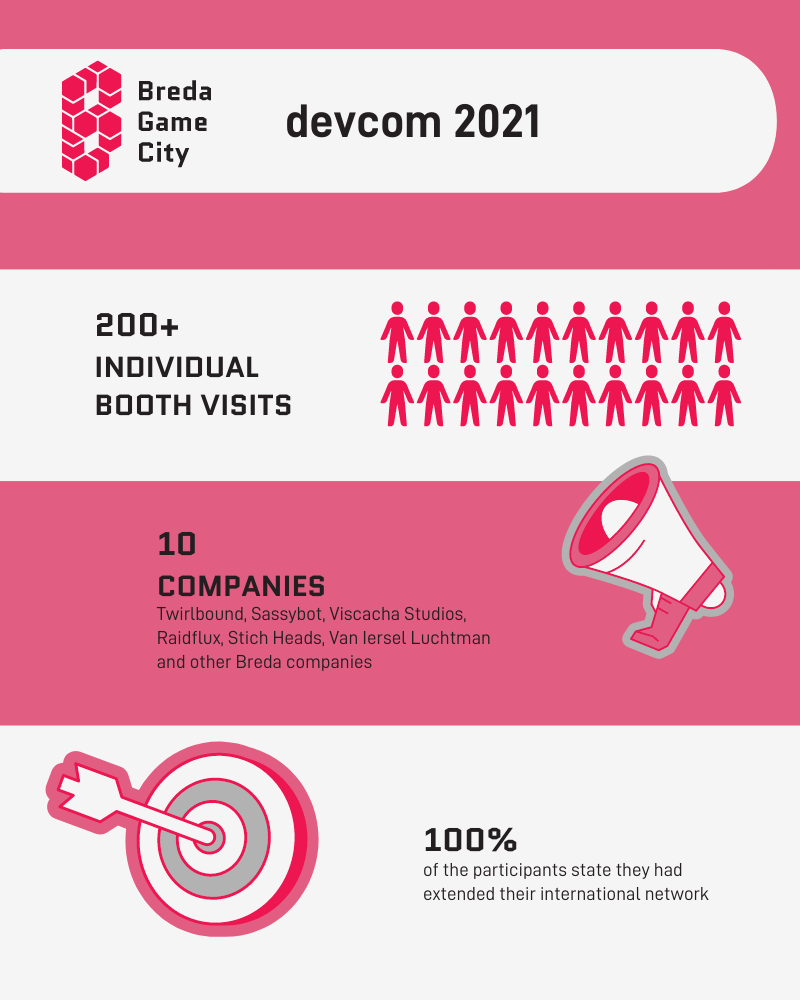 Breda Game City

devcom 2021

200+
INDIVIDUAL
BOOTH VISITS

10
COMPANIES
Twirlbound, Sassybot, Viscacha Studios, Raidflux, Stich Heads, Van Iersel Luchtman and other Breda companies

100%
of the participants state they had extended their international network